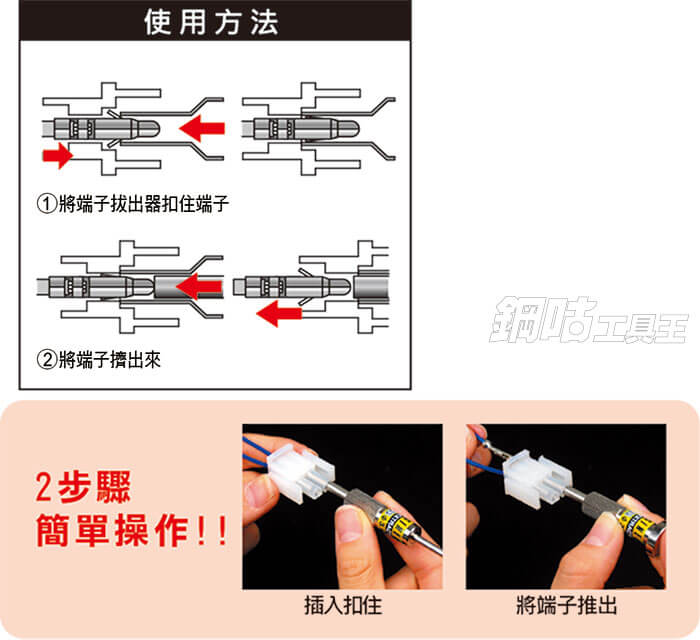 使用方法

①將端子拔出器扣住端子

②將端子擠出來

鋼咕工具王

2步驟
簡單操作!!

插入扣住

將端子推出