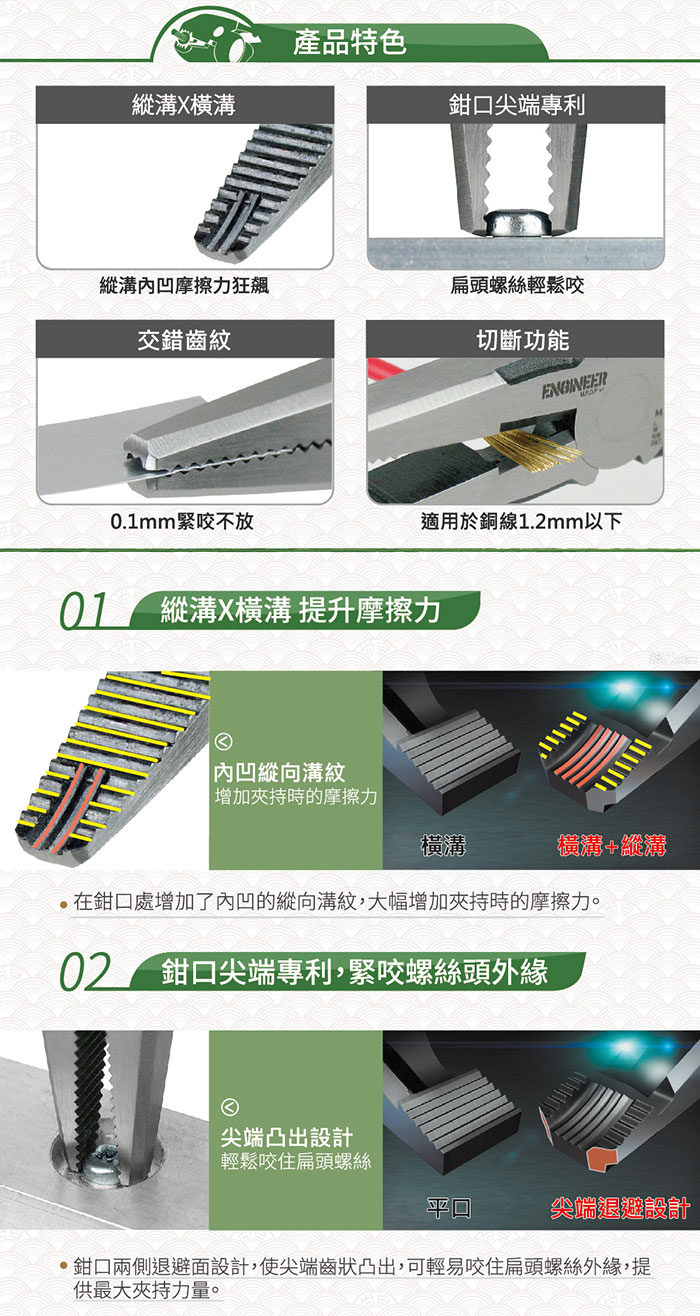 產品特色

縱溝X橫溝

縱溝內凹摩擦力狂飆

鉗口尖端專利

扁頭螺絲輕鬆咬

交錯齒紋

0.1mm緊咬不放

切斷功能

ENGINEER

適用於銅線1.2mm以下

01 縱溝X橫溝 提升摩擦力

內凹縱向溝紋
增加夾持時的摩擦力

橫溝

橫溝+縱溝

在鉗口處增加了內凹的縱向溝紋，大幅增加夾持時的摩擦力。

02 鉗口尖端專利，緊咬螺絲頭外緣

尖端凸出設計
輕鬆咬住扁頭螺絲

平口

尖端退避設計

鉗口兩側退避面設計，使尖端齒狀凸出，可輕易咬住扁頭螺絲外緣，提供最大夾持力量。