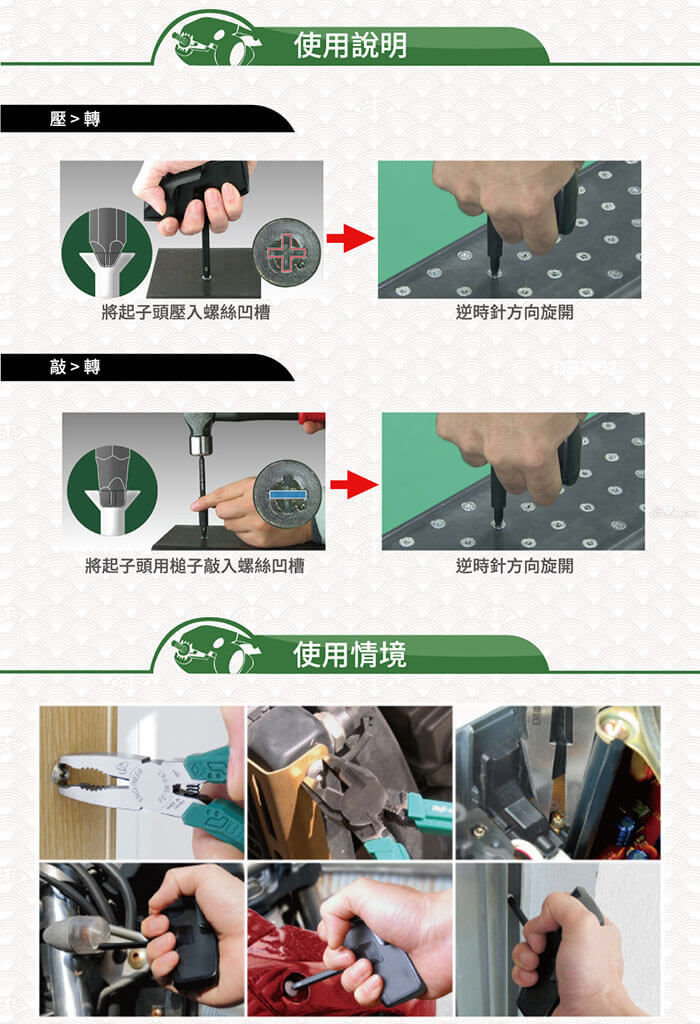 使用說明

壓 > 轉

將起子頭壓入螺絲凹槽

逆時針方向旋開

敲 > 轉

將起子頭用槌子敲入螺絲凹槽

逆時針方向旋開

使用情境