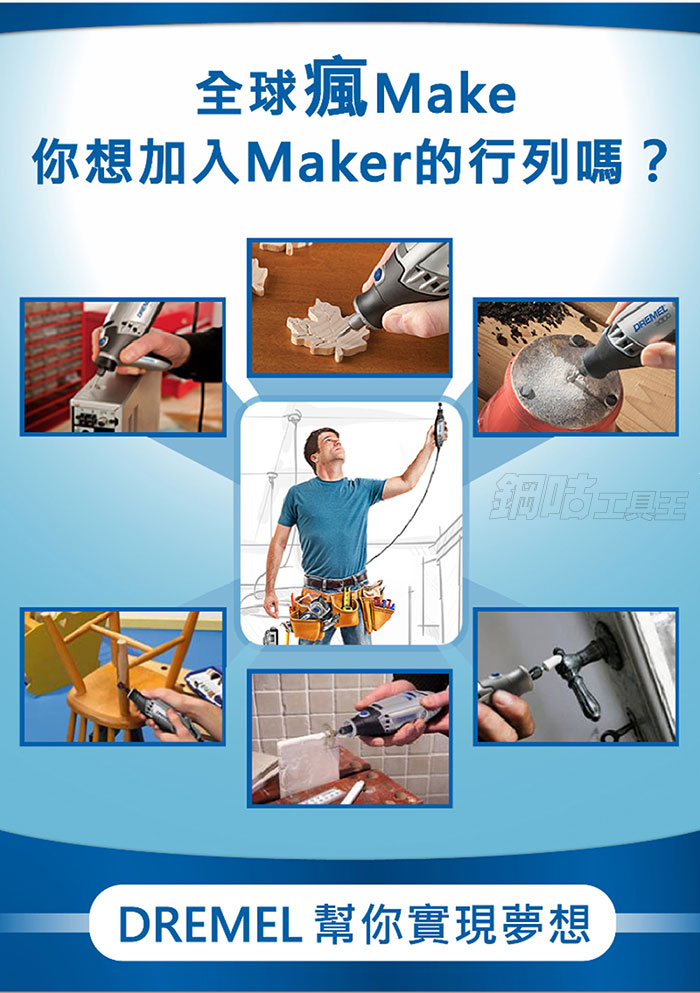 全球瘋Make
你想加入Maker的行列嗎？

DREMEL

DREMEL

鋼咕工具王

DREMEL 幫你實現夢想